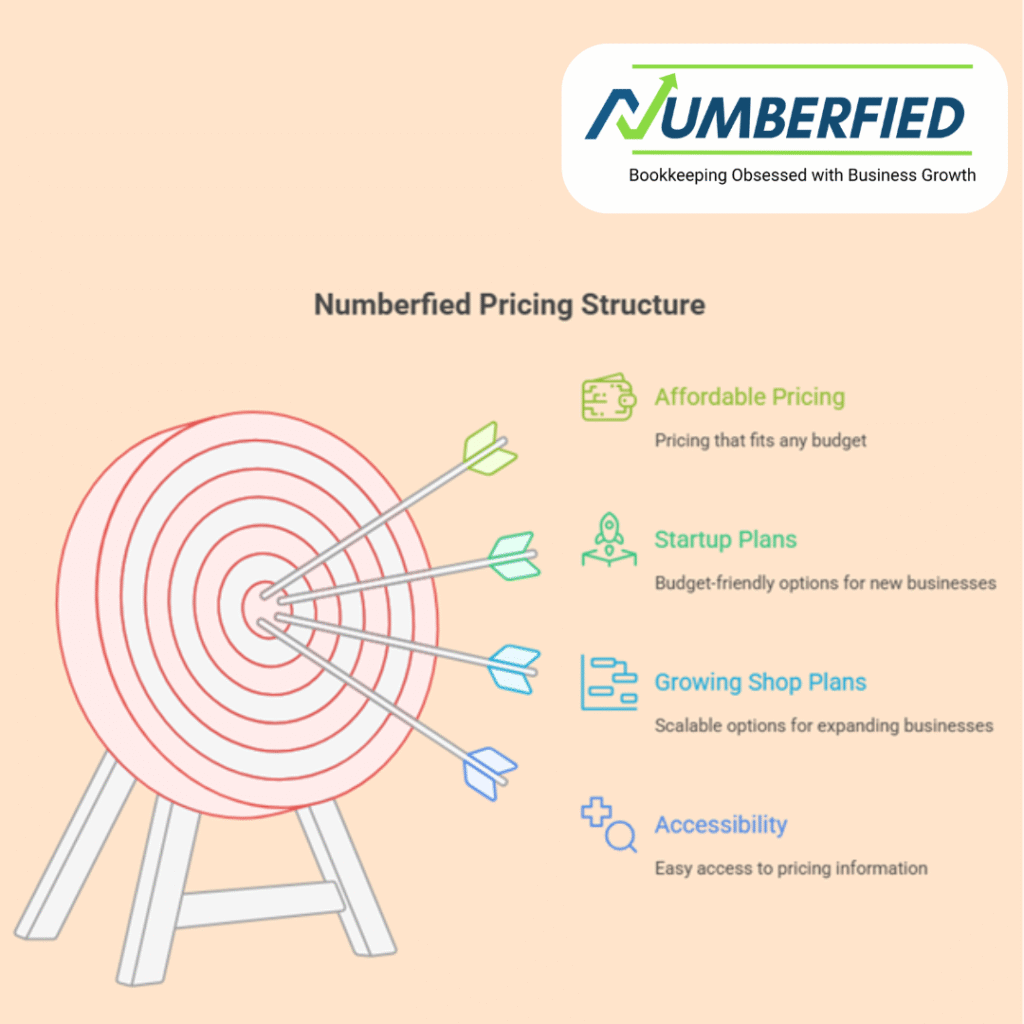 NUMBERFIED
Bookkeeping Obsessed with Business Growth

Numberfied Pricing Structure

Affordable Pricing
Pricing that fits any budget

Startup Plans
Budget-friendly options for new businesses

Growing Shop Plans
Scalable options for expanding businesses

Accessibility
Easy access to pricing information