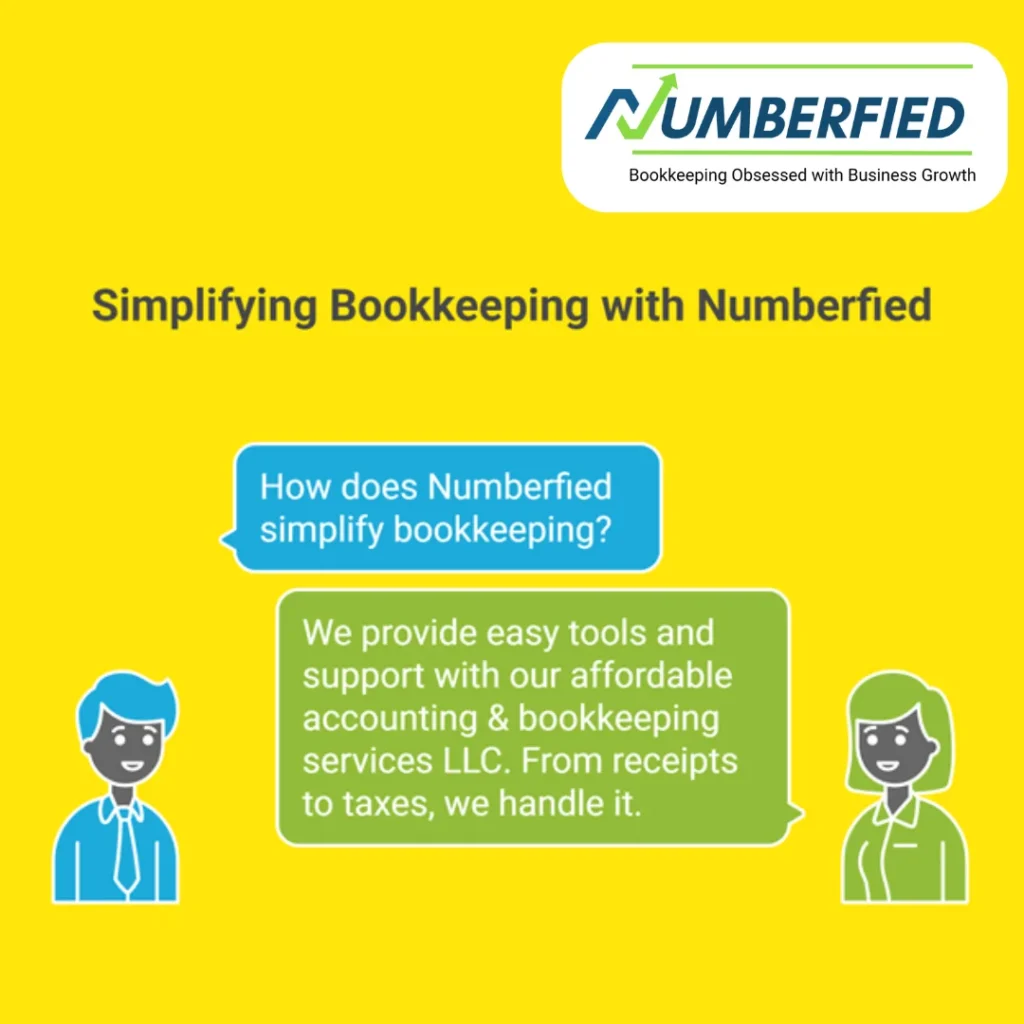 NUMBERFIED
Bookkeeping Obsessed with Business Growth

Simplifying Bookkeeping with Numberfied

How does Numberfied simplify bookkeeping?

We provide easy tools and support with our affordable accounting & bookkeeping services LLC. From receipts to taxes, we handle it.