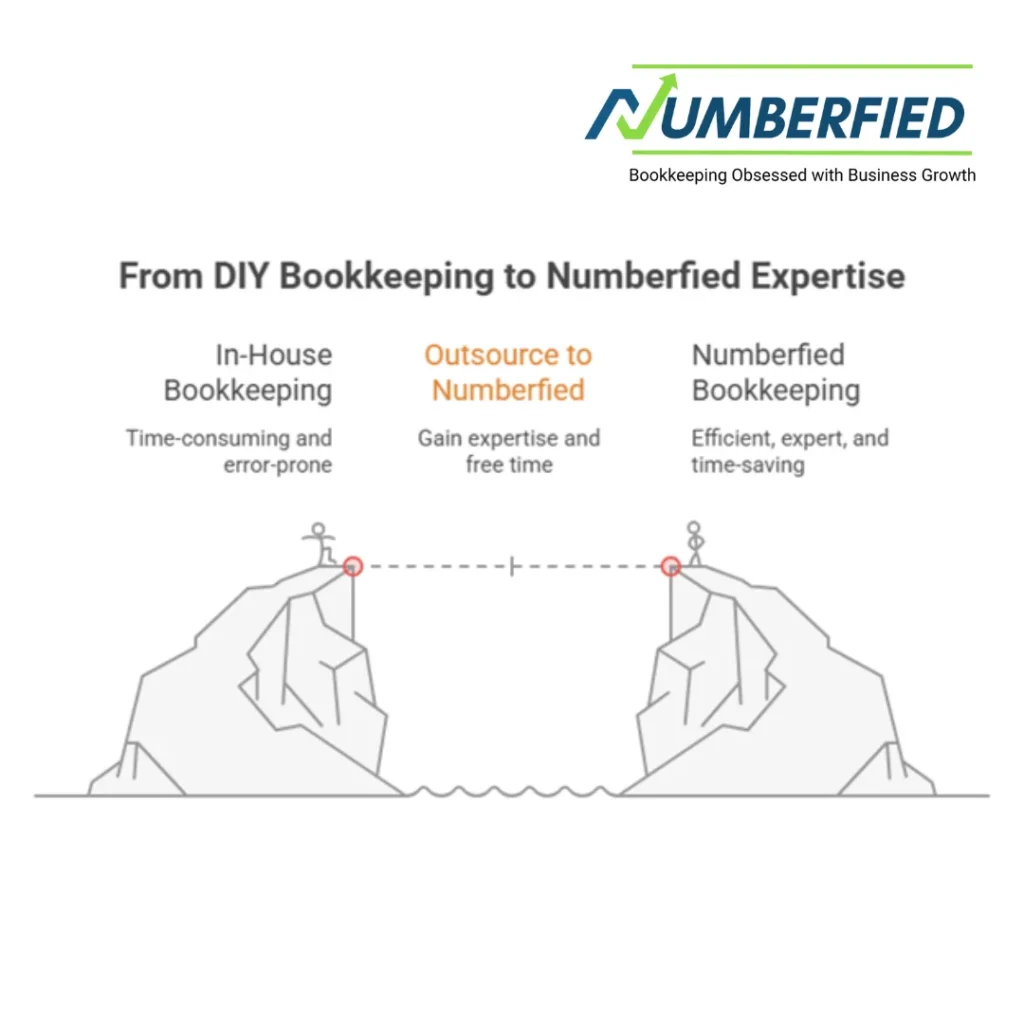 NUMBERFIED
Bookkeeping Obsessed with Business Growth

From DIY Bookkeeping to Numberfied Expertise

In-House Bookkeeping

Time-consuming and error-prone

Outsource to Numberfied

Gain expertise and free time

Numberfied Bookkeeping

Efficient, expert, and time-saving