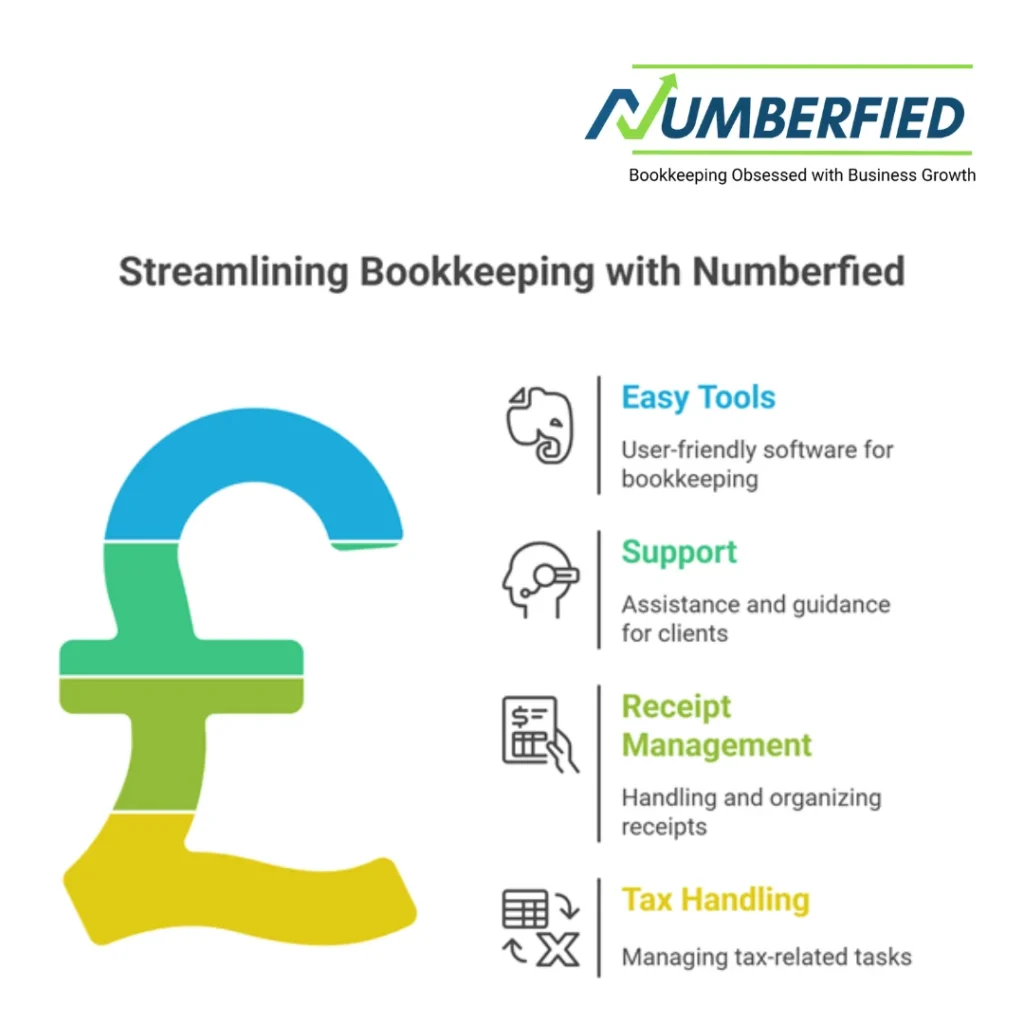 NUMBERFIED
Bookkeeping Obsessed with Business Growth

Streamlining Bookkeeping with Numberfied

Easy Tools
User-friendly software for bookkeeping

Support
Assistance and guidance for clients

Receipt Management
Handling and organizing receipts

Tax Handling
Managing tax-related tasks