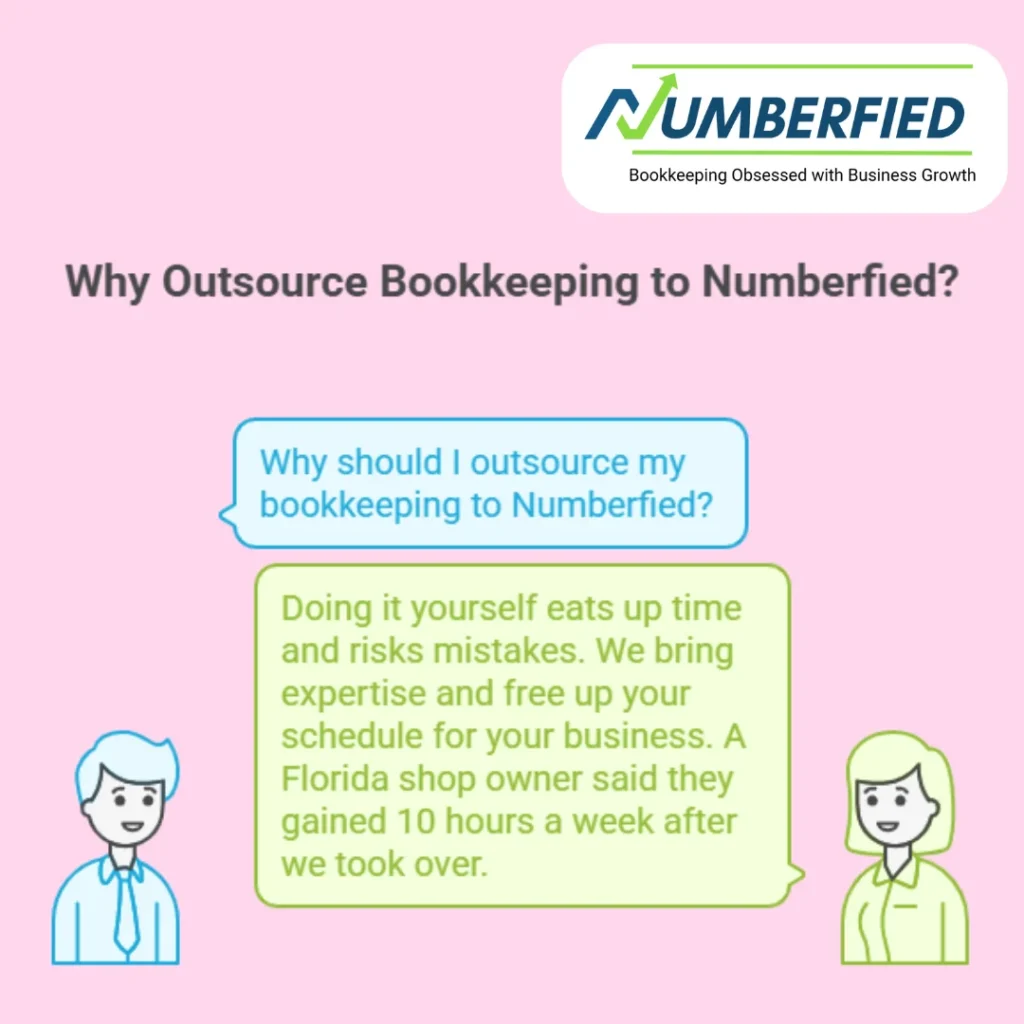 NUMBERFIED
Bookkeeping Obsessed with Business Growth

Why Outsource Bookkeeping to Numberfied?

Why should I outsource my bookkeeping to Numberfied?

Doing it yourself eats up time and risks mistakes. We bring expertise and free up your schedule for your business. A Florida shop owner said they gained 10 hours a week after we took over.