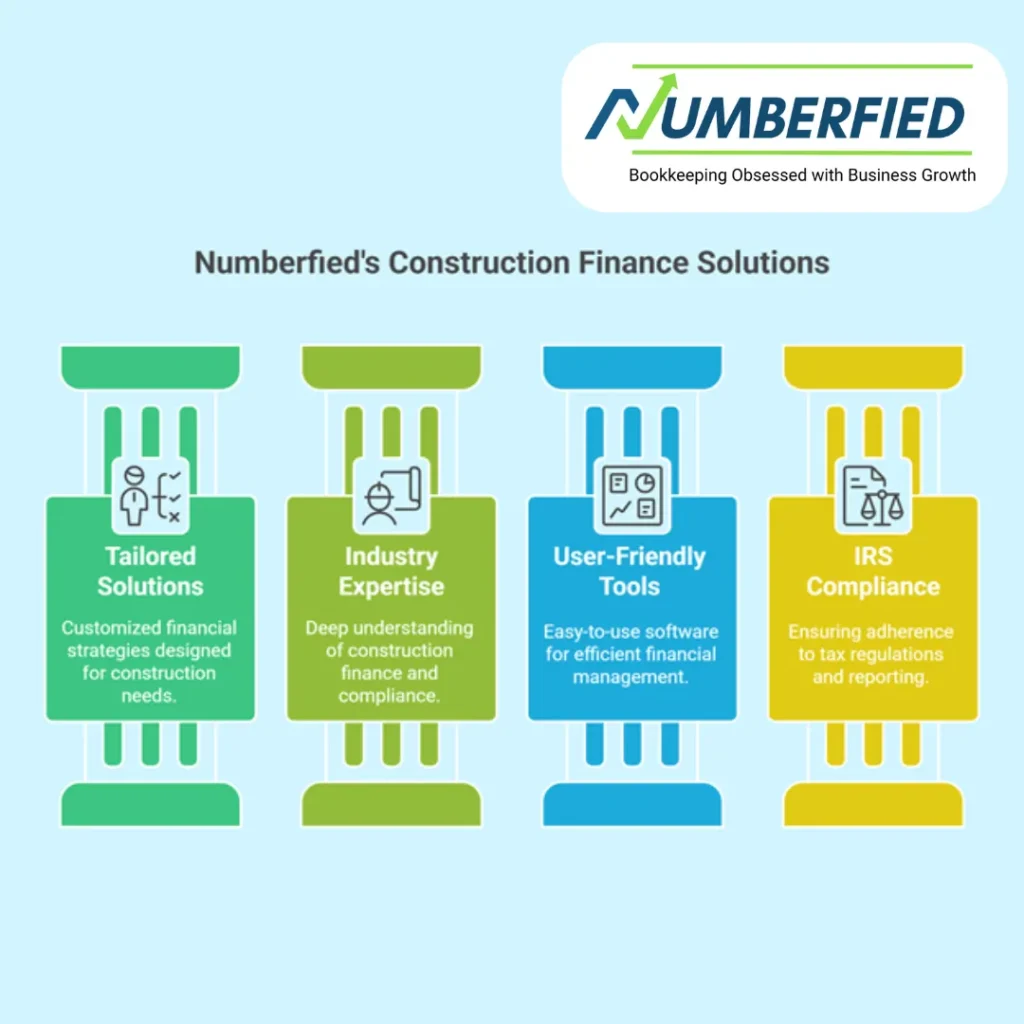 NUMBERFIED
Bookkeeping Obsessed with Business Growth

Numberfied's Construction Finance Solutions

Tailored Solutions
Customized financial strategies designed for construction needs.

Industry Expertise
Deep understanding of construction finance and compliance.

User-Friendly Tools
Easy-to-use software for efficient financial management.

IRS Compliance
Ensuring adherence to tax regulations and reporting.