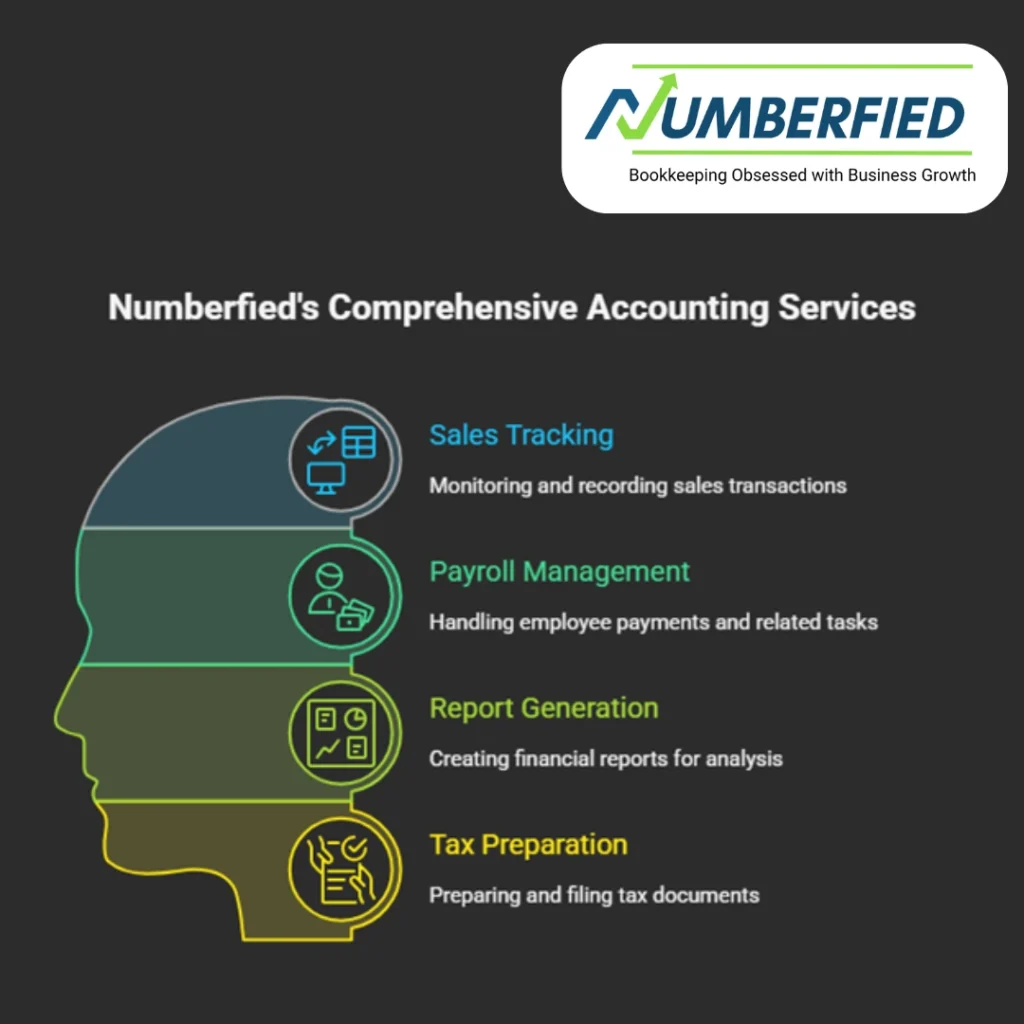 NUMBERFIED
Bookkeeping Obsessed with Business Growth

Numberfied's Comprehensive Accounting Services

Sales Tracking
Monitoring and recording sales transactions

Payroll Management
Handling employee payments and related tasks

Report Generation
Creating financial reports for analysis

Tax Preparation
Preparing and filing tax documents