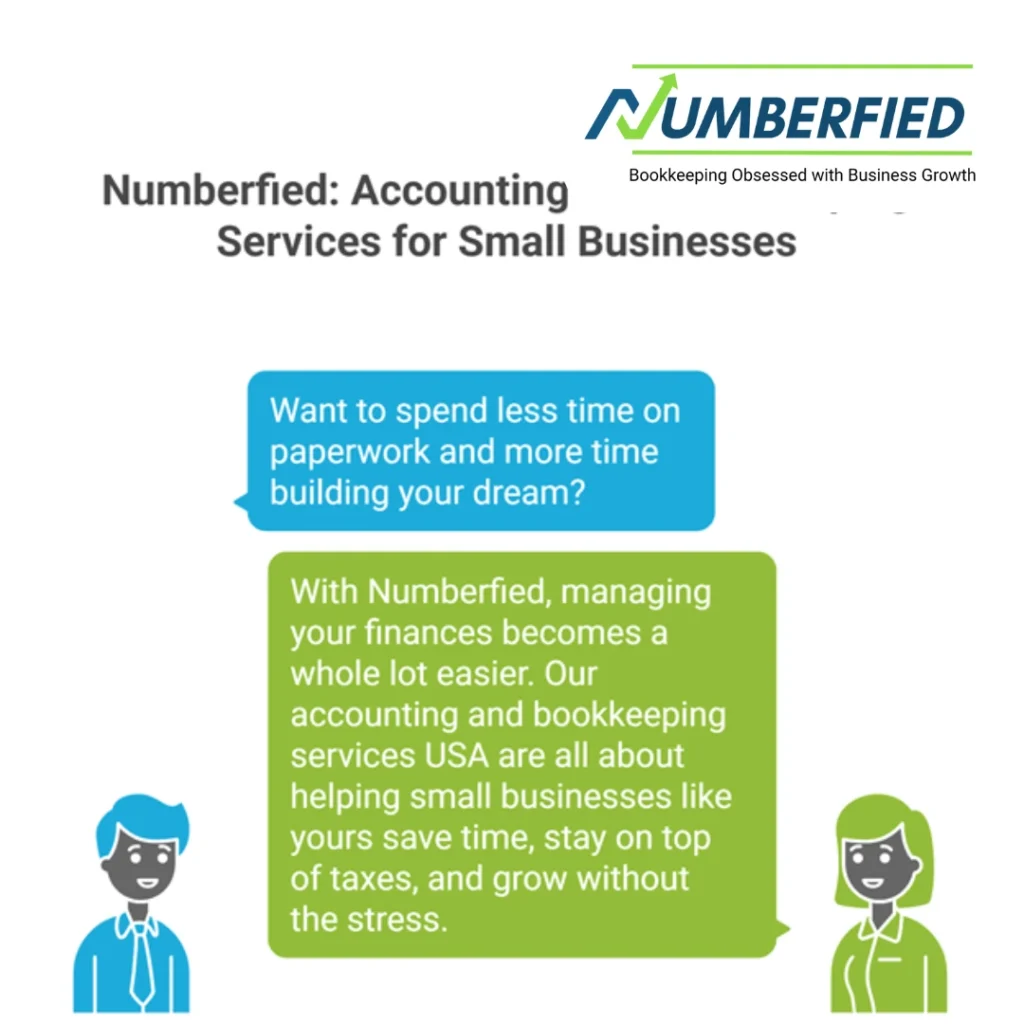 NUMBERFIED
Bookkeeping Obsessed with Business Growth

Numberfied: Accounting Services for Small Businesses

Want to spend less time on paperwork and more time building your dream?

With Numberfied, managing your finances becomes a whole lot easier. Our accounting and bookkeeping services USA are all about helping small businesses like yours save time, stay on top of taxes, and grow without the stress.