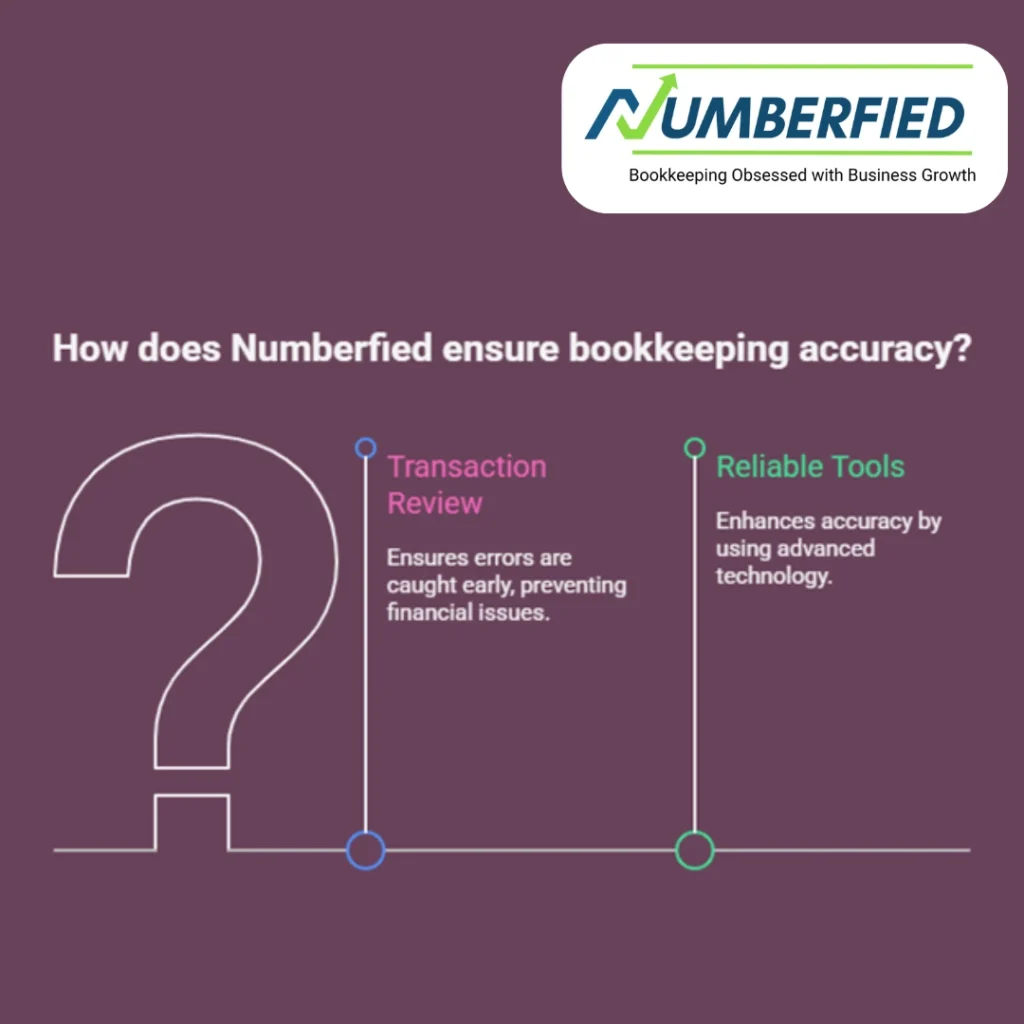 NUMBERFIED
Bookkeeping Obsessed with Business Growth

How does Numberfied ensure bookkeeping accuracy?

Transaction Review

Ensures errors are caught early, preventing financial issues.

Reliable Tools

Enhances accuracy by using advanced technology.