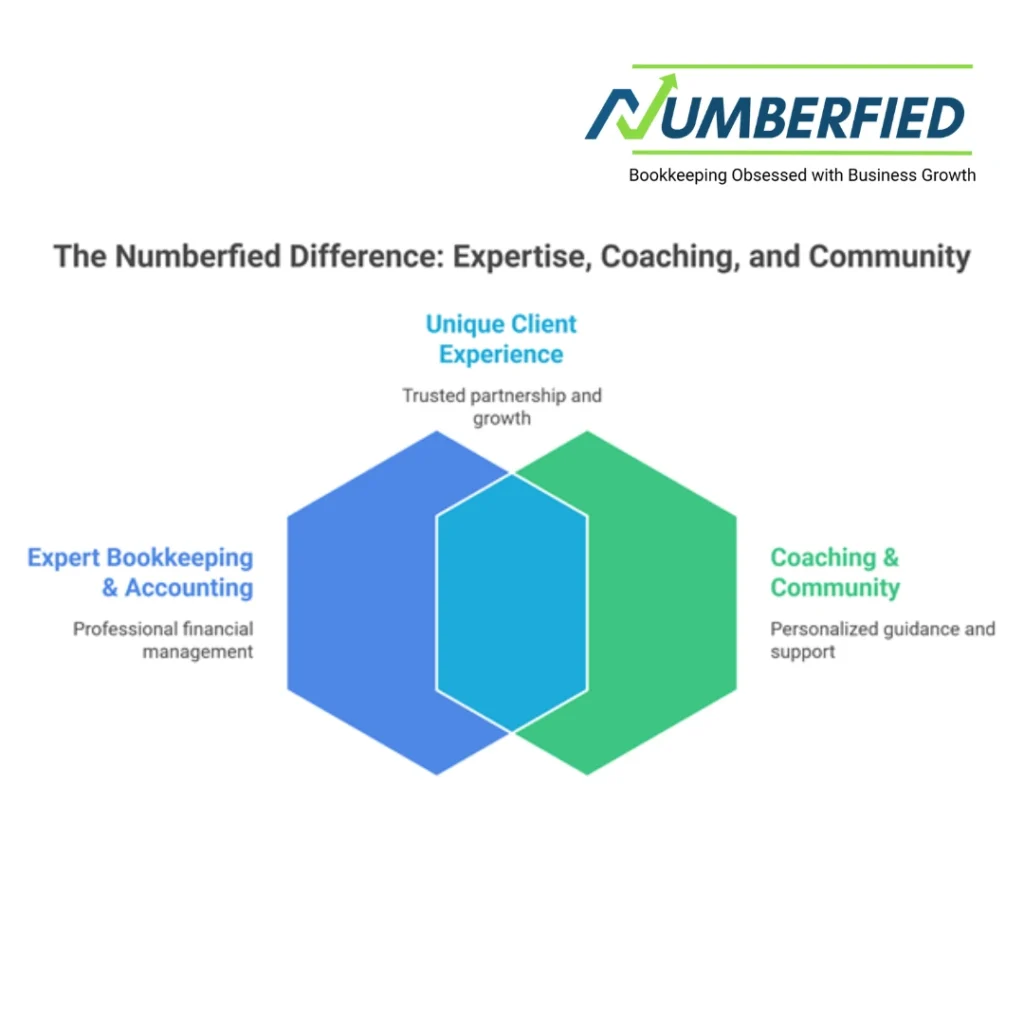 NUMBERFIED
Bookkeeping Obsessed with Business Growth

The Numberfied Difference: Expertise, Coaching, and Community

Unique Client Experience
Trusted partnership and growth

Expert Bookkeeping & Accounting
Professional financial management

Coaching & Community
Personalized guidance and support