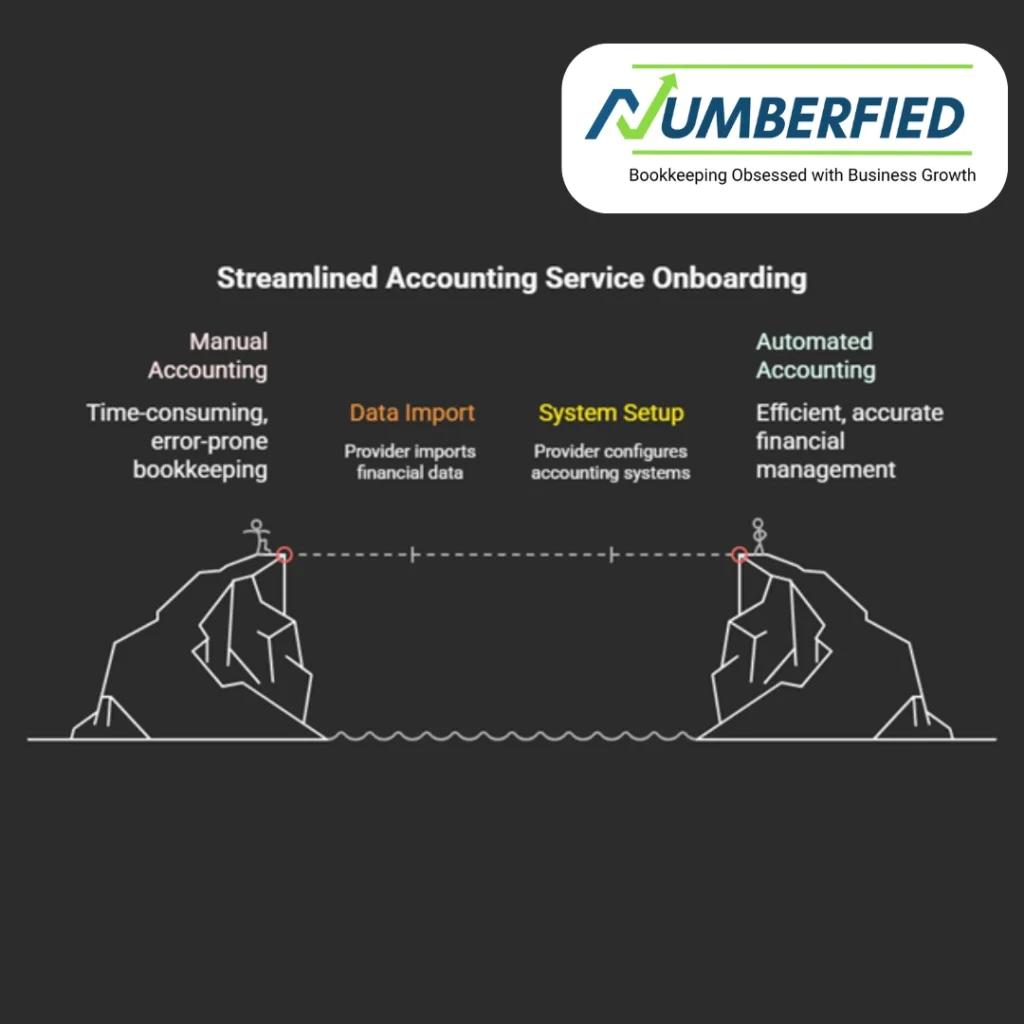 NUMBERFIED
Bookkeeping Obsessed with Business Growth

Streamlined Accounting Service Onboarding

Manual Accounting

Time-consuming, error-prone bookkeeping

Data Import

Provider imports financial data

System Setup

Provider configures accounting systems

Automated Accounting

Efficient, accurate financial management