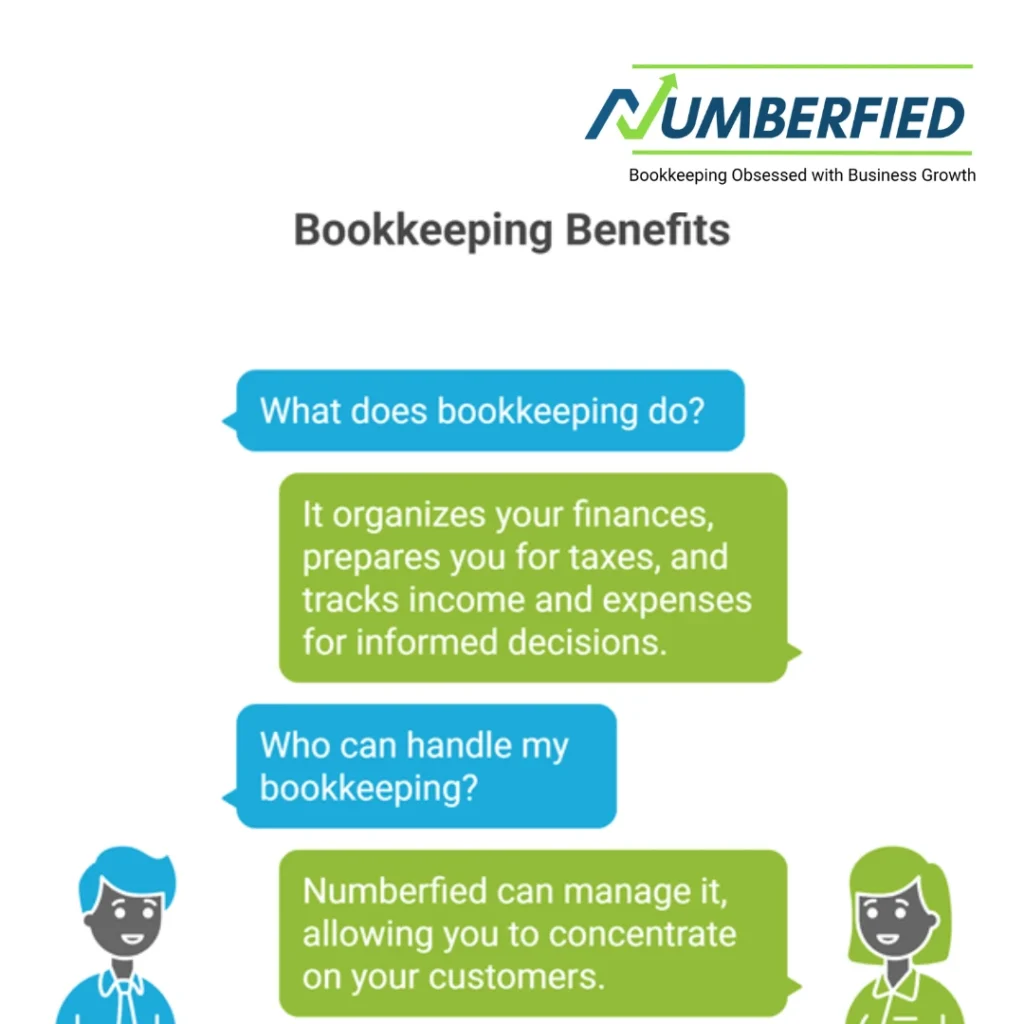 NUMBERFIED
Bookkeeping Obsessed with Business Growth

Bookkeeping Benefits

What does bookkeeping do?

It organizes your finances, prepares you for taxes, and tracks income and expenses for informed decisions.

Who can handle my bookkeeping?

Numberfied can manage it, allowing you to concentrate on your customers.