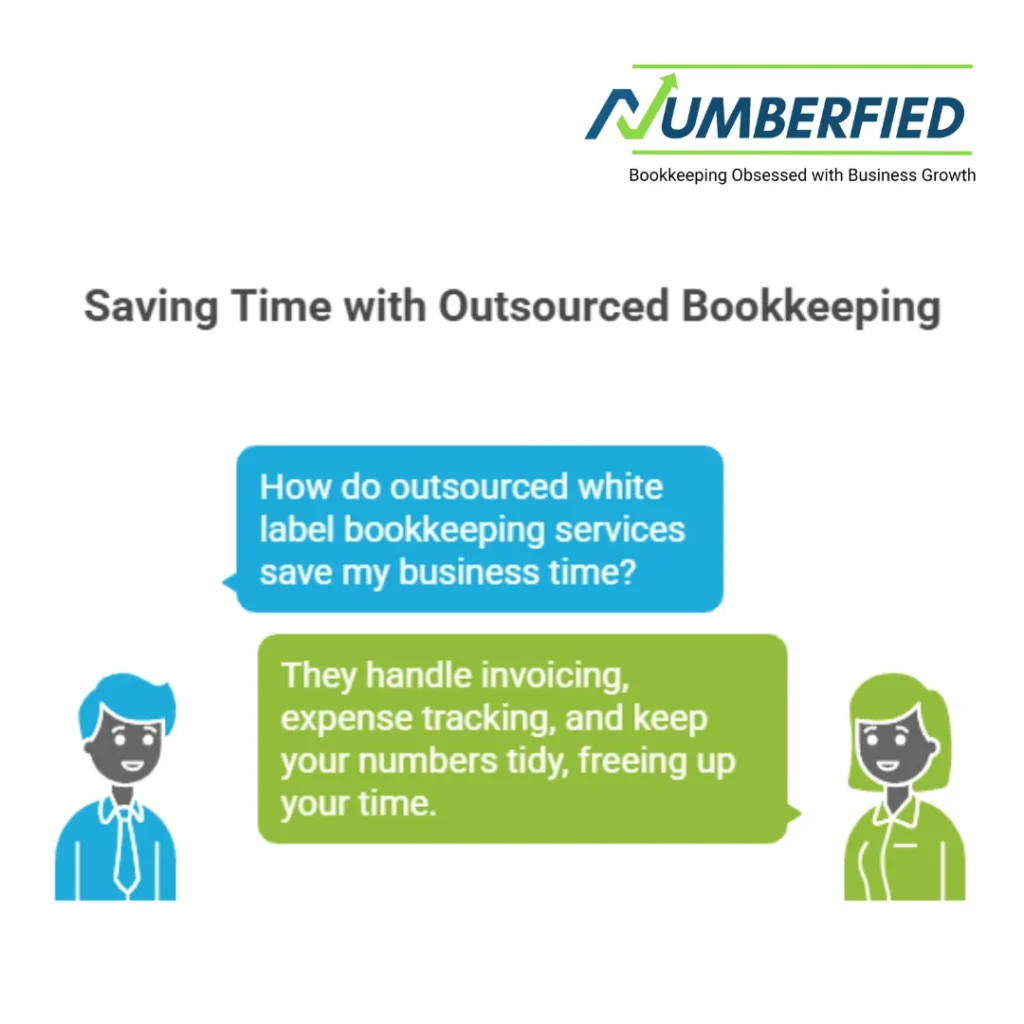 NUMBERFIED
Bookkeeping Obsessed with Business Growth

Saving Time with Outsourced Bookkeeping

How do outsourced white label bookkeeping services save my business time?

They handle invoicing, expense tracking, and keep your numbers tidy, freeing up your time.