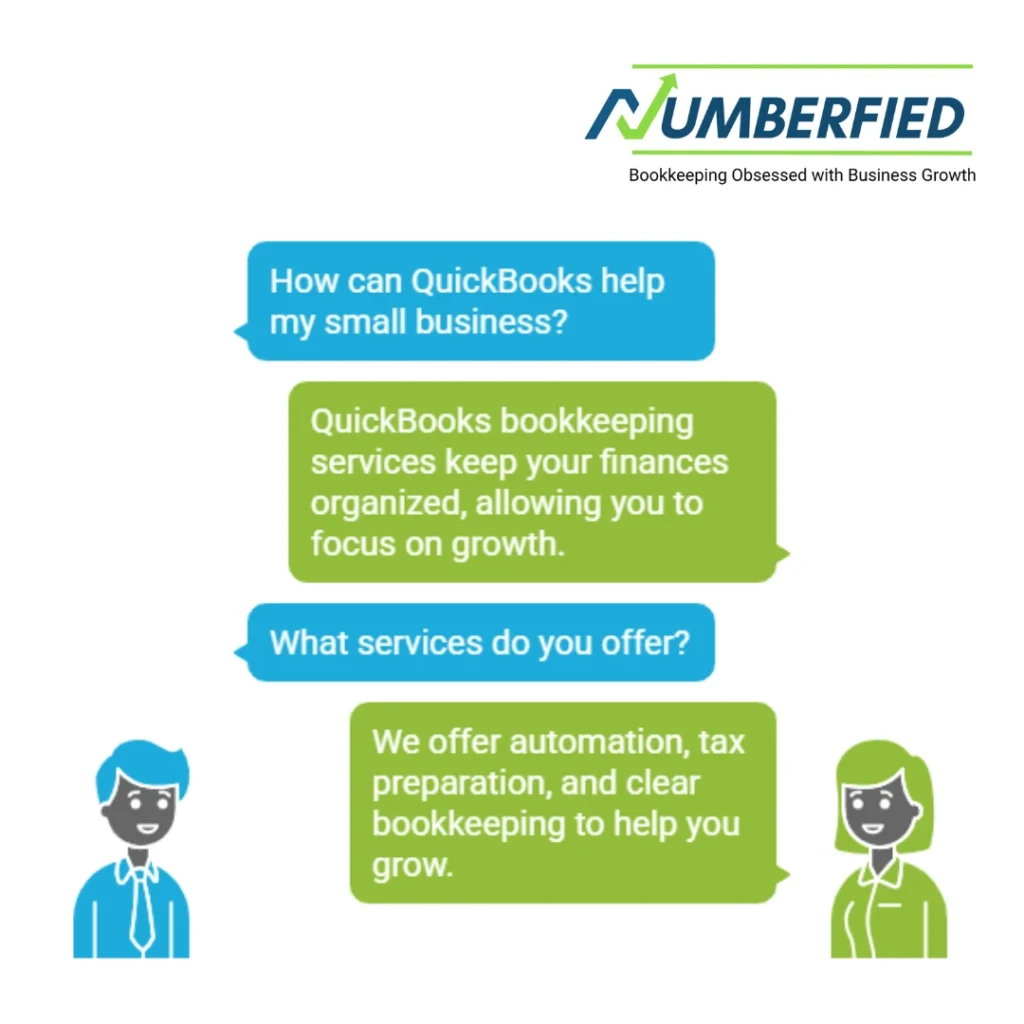 NUMBERFIED
Bookkeeping Obsessed with Business Growth

How can QuickBooks help my small business?

QuickBooks bookkeeping services keep your finances organized, allowing you to focus on growth.

What services do you offer?

We offer automation, tax preparation, and clear bookkeeping to help you grow.