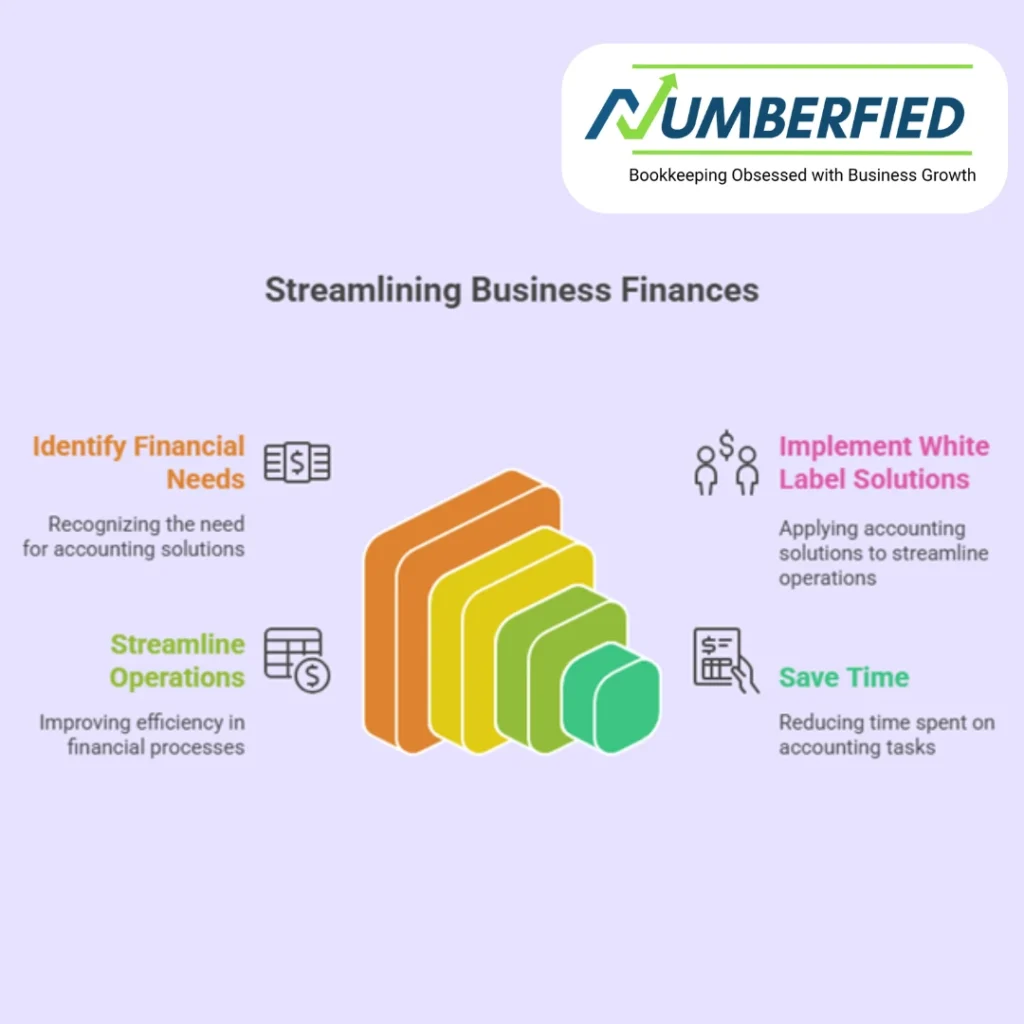 NUMBERFIED
Bookkeeping Obsessed with Business Growth

Streamlining Business Finances

Identify Financial Needs

Recognizing the need for accounting solutions

Streamline Operations

Improving efficiency in financial processes

Implement White Label Solutions

Applying accounting solutions to streamline operations

Save Time

Reducing time spent on accounting tasks